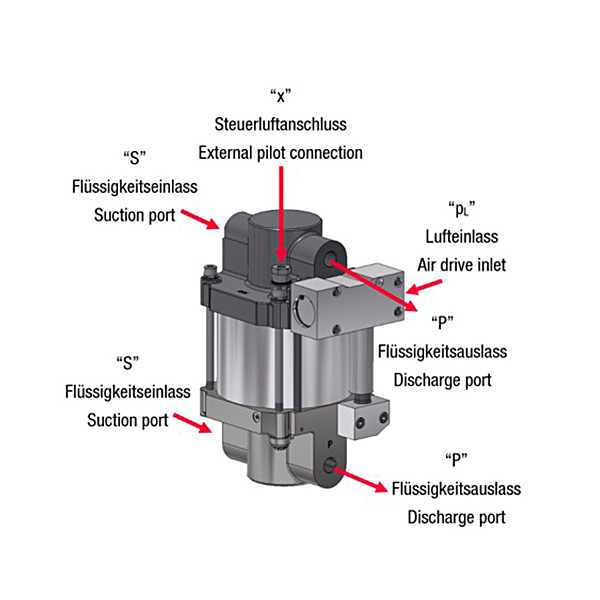 “x”
Steuerluftanschluss
External pilot connection

“S”
Flüssigkeitseinlass
Suction port

“$p_L$”
Lufteinlass
Air drive inlet

“P”
Flüssigkeitsauslass
Discharge port

“S”
Flüssigkeitseinlass
Suction port

P

“P”
Flüssigkeitsauslass
Discharge port